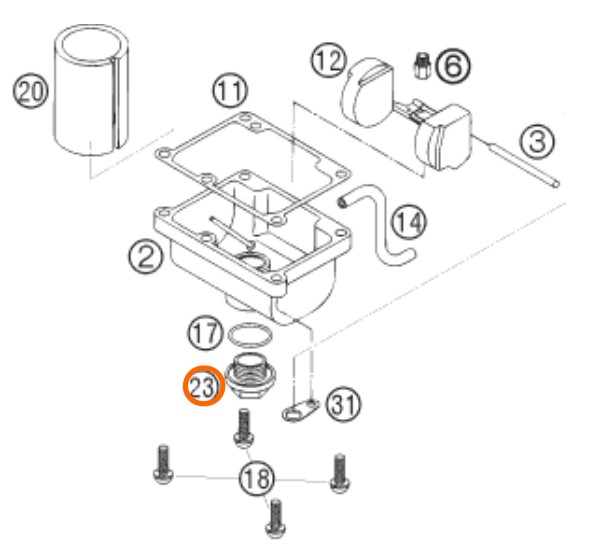 20
11
12
6
3
14
2
17
23
31
18