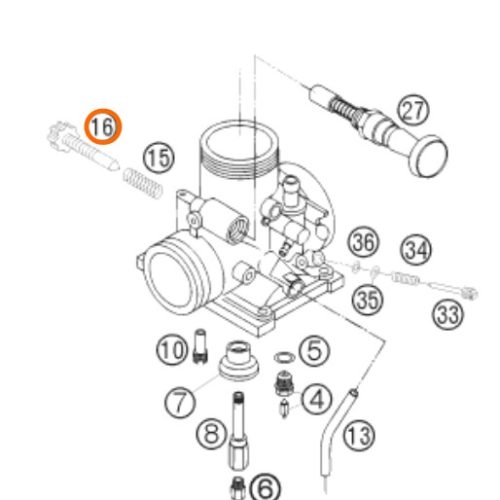 16
15
27
36
34
35
33
10
5
7
4
8
13
6