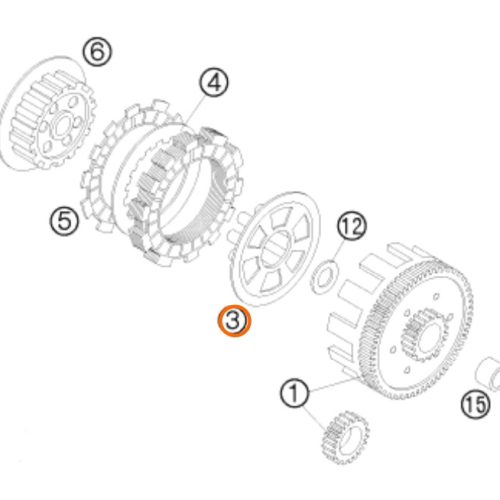 6
4
5
12
3
1
15