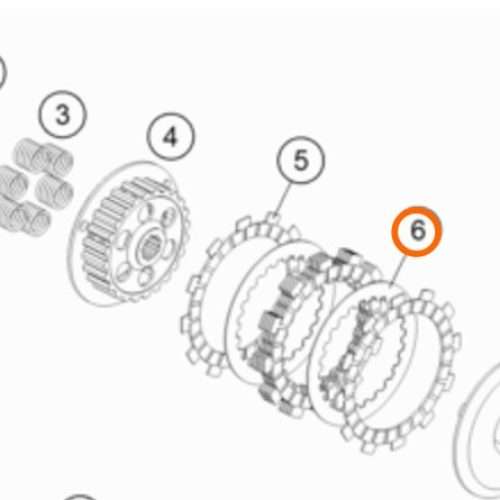 3
4
5
6