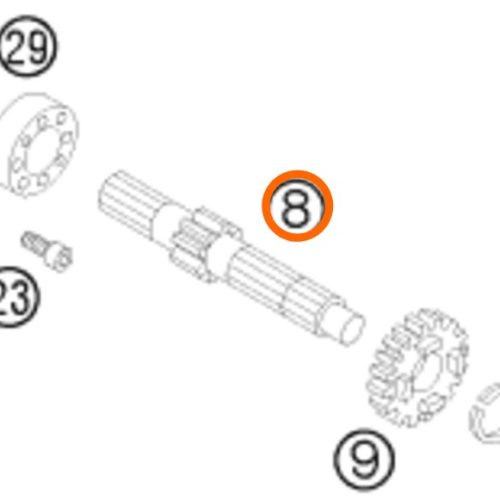 29
8
23
9