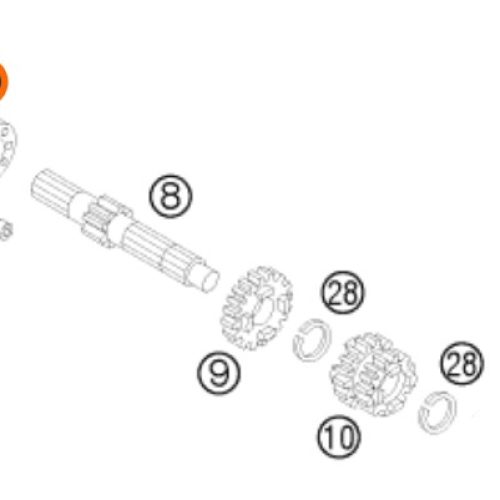 8

28

9

28

10