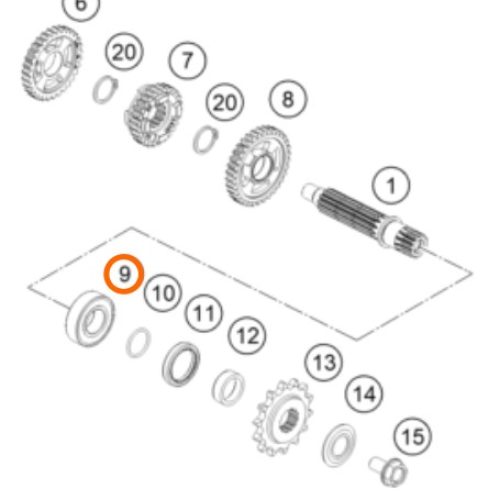 6
20
7
20
8
1
9
10
11
12
13
14
15