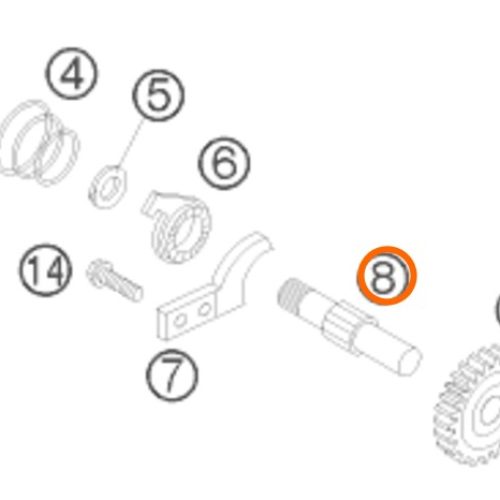 4
5
6
14
8
7