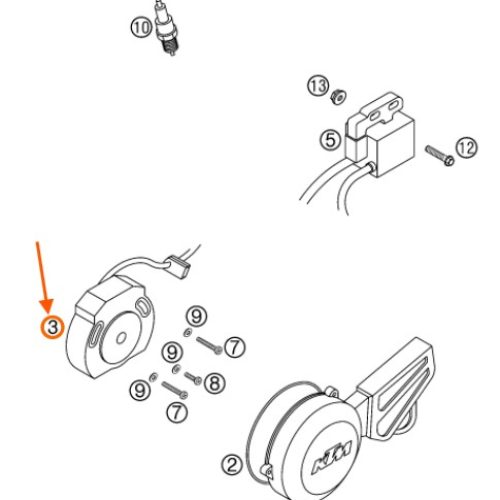 10

13

5

12

3

9

7

9

8

9

7

2

KTM