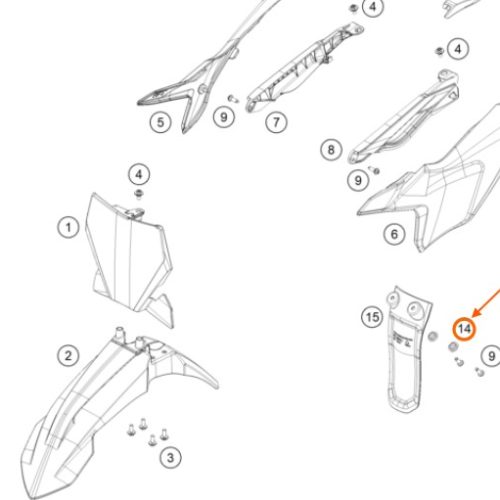 4
4
5
9
7
8
9
4
1
6
15
14
9
2
3