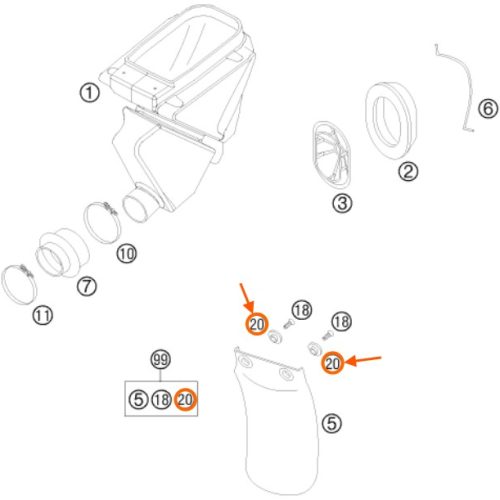 1
6
2
3
10
7
11
20
18
18
20
99
5
18
20
5