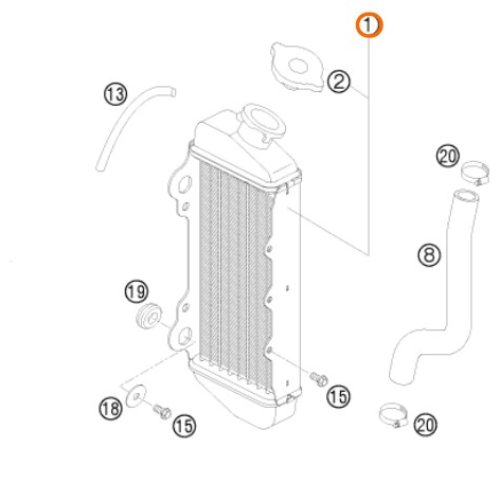 1
2
13
20
8
19
15
18
15
20