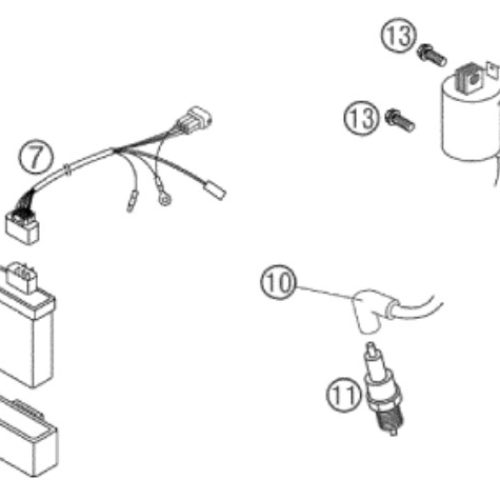 13
13
7
10
11