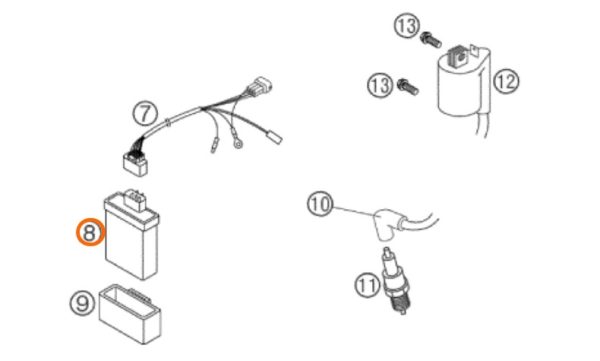 13
13
12
7
10
8
11
9