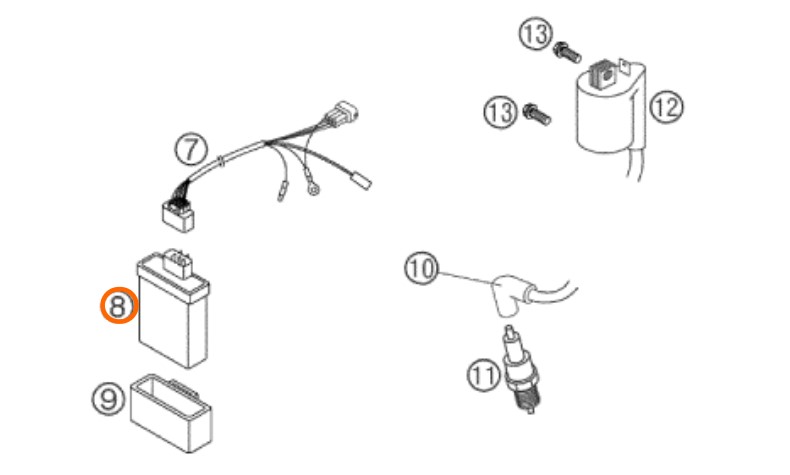 13
13
12
7
10
8
11
9