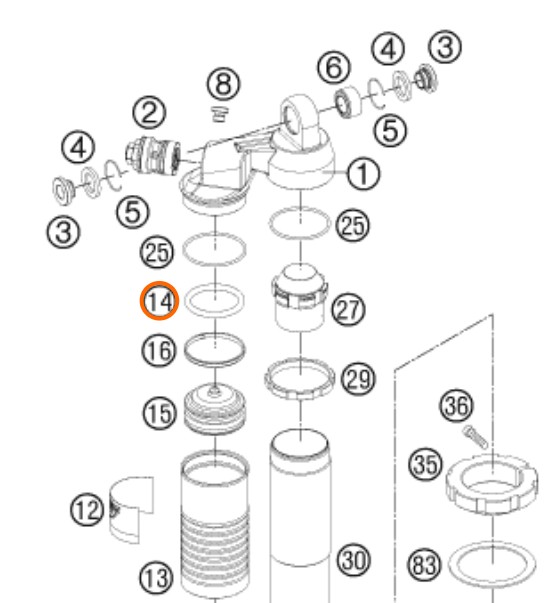 8
6
4
3
2
5
4
1
5
3
25
25
14
27
16
29
15
36
35
12
30
83
13