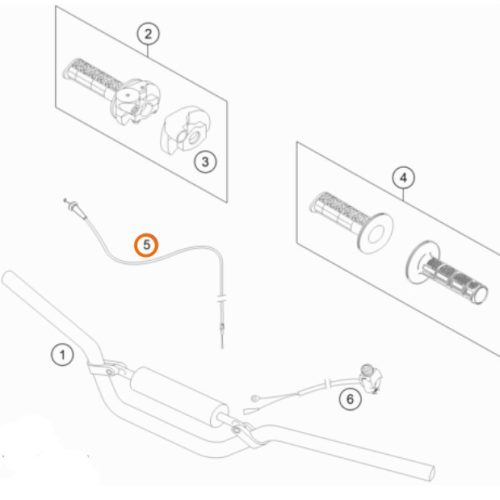 2
3
4
5
1
6