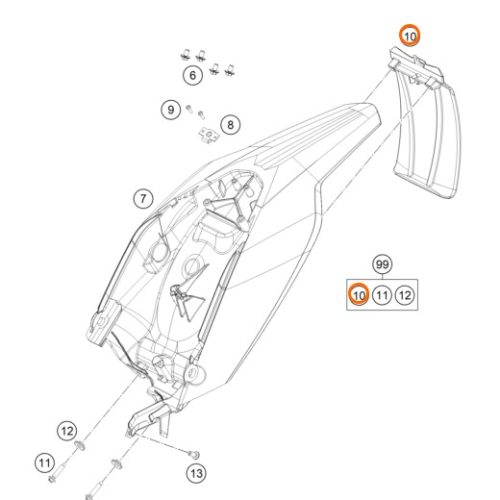 10
6
9
8
7
99
10 11 12
12
11
13