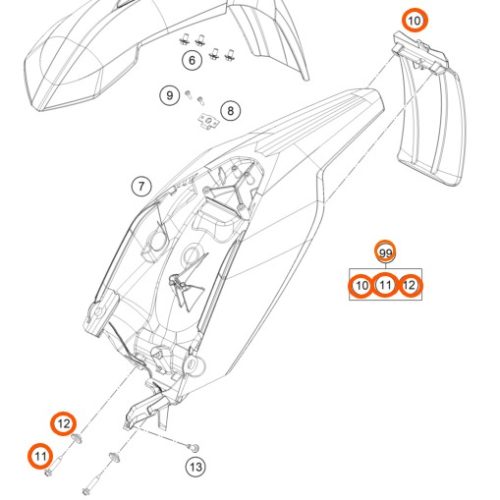 10
6
9
8
7
99
10
11
12
12
11
13