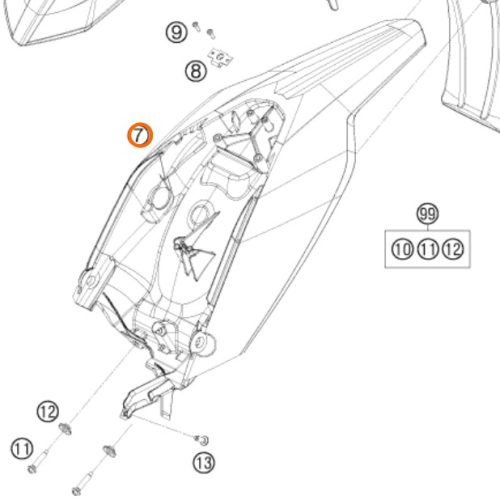 9
8
7
99
10 11 12
12
11
13