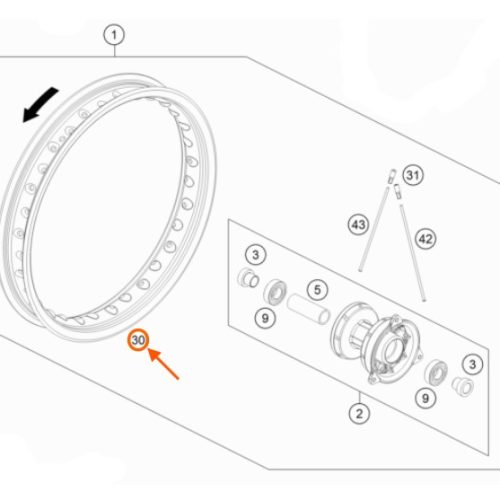 1
31
43
42
3
5
9
30
3
9
2