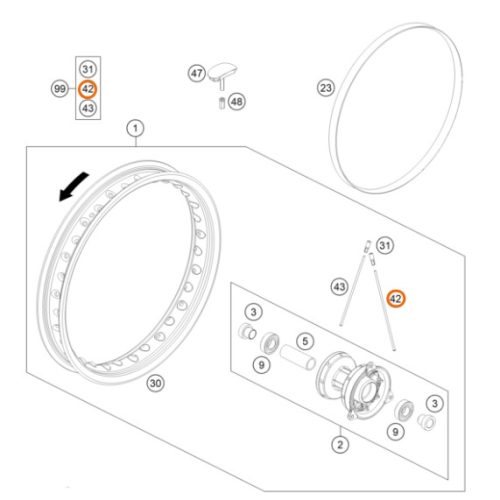 31
99
42
43
47
48
23
1
31
43
42
3
5
9
30
3
9
2