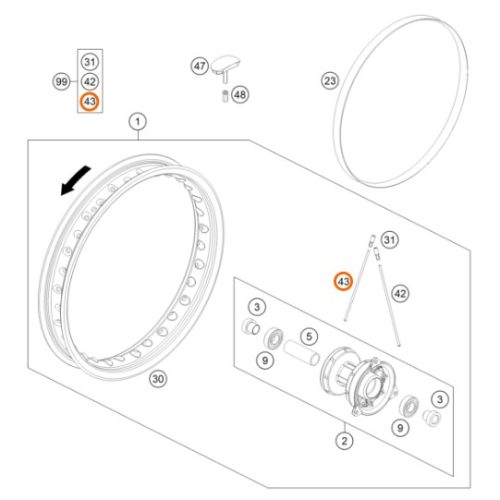 31
99
42
43
47
48
23
1
31
43
42
3
5
9
30
3
9
2