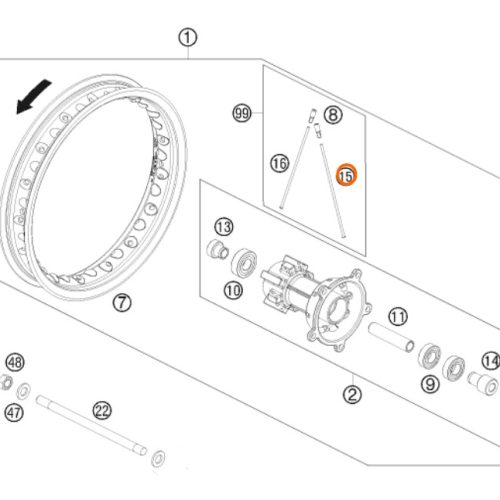 1
99
8
16
15
13
10
7
11
14
9
2
48
47
22