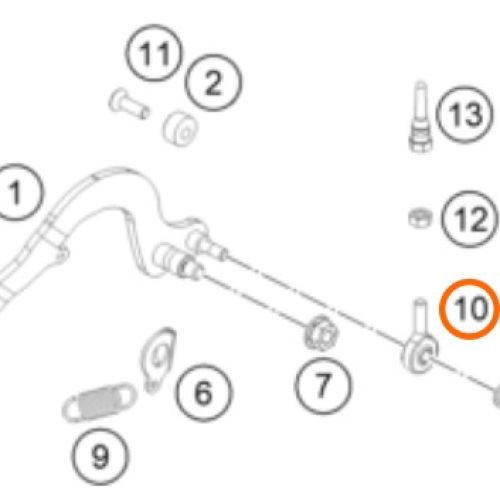 11
2
13
1
12
10
6
7
9