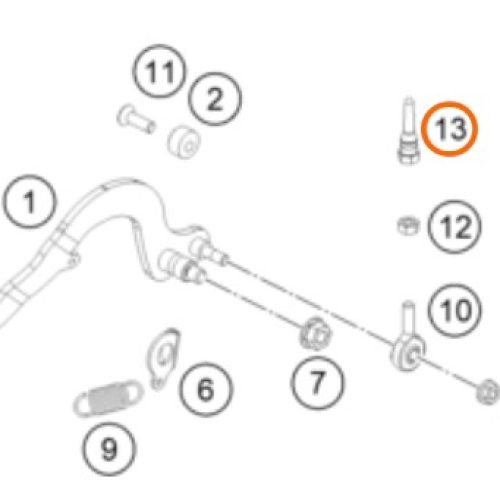 11
2
13
1
12
10
6
7
9