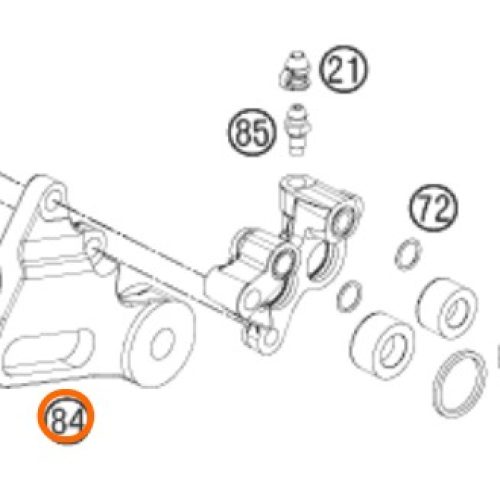 21

85

72

84