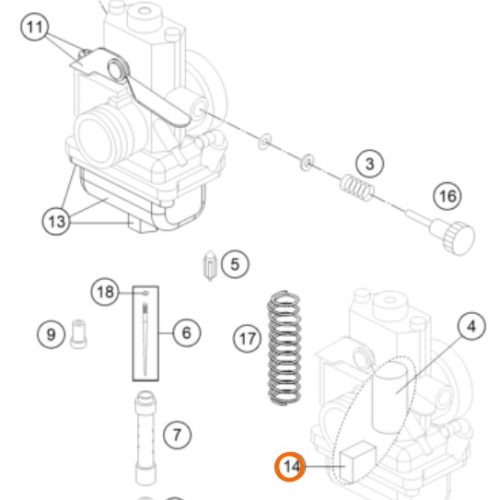 11
3
16
13
5
18
9
6
17
4
7
14