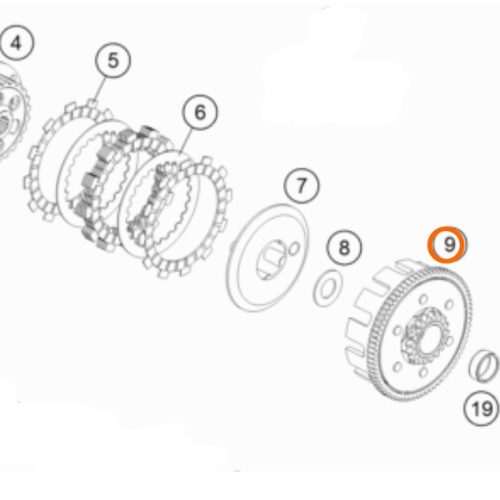 4
5
6
7
8
9
19