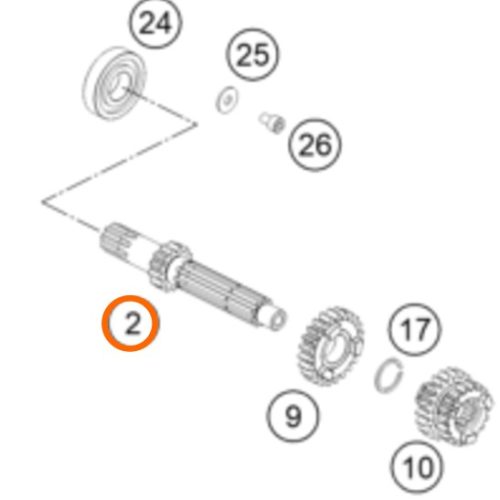 24
25
26
2
17
9
10