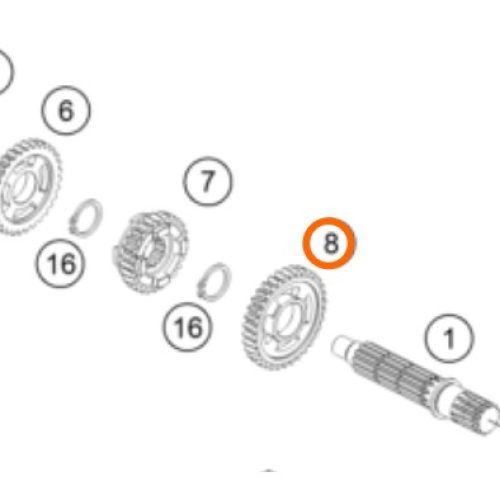 6
7
16
8
16
1