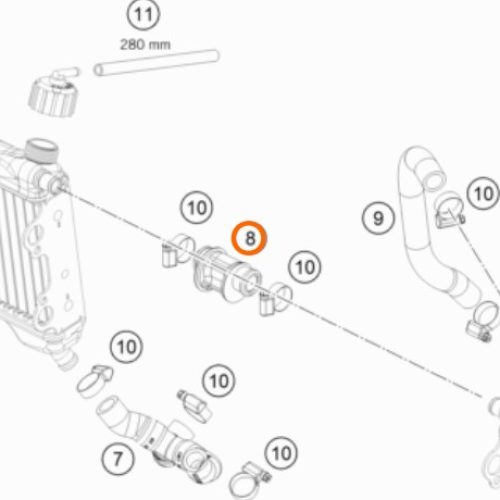 11
280 mm
10
8
10
9
10
10
10
7
10