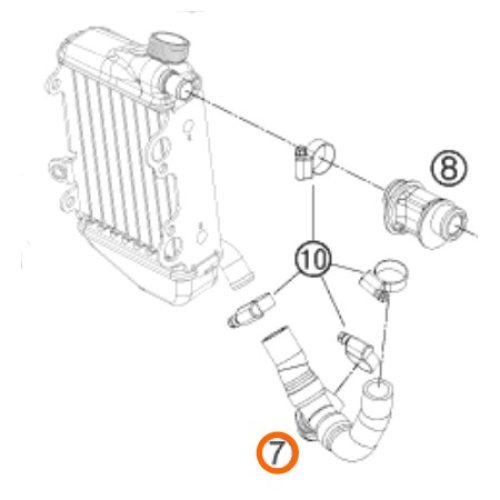 8

10

7