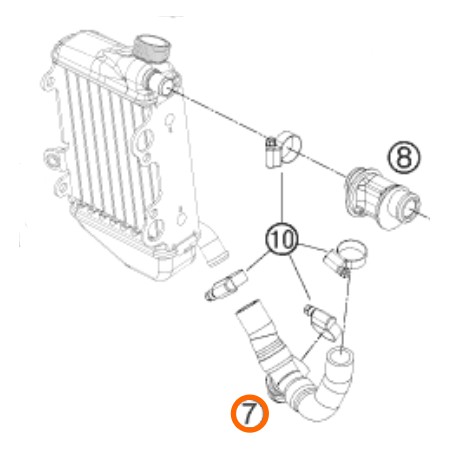 8

10

7