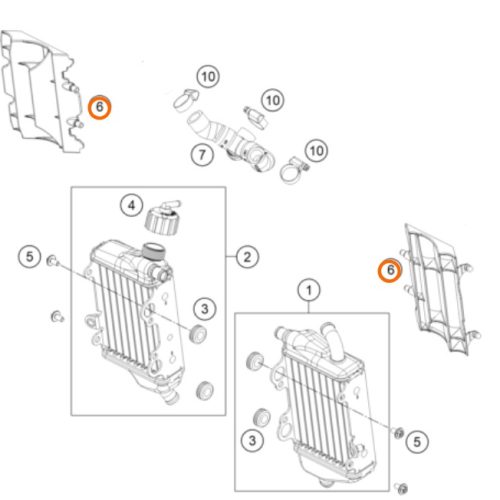 6
10
10
7
10
4
5
2
3
6
1
3
5