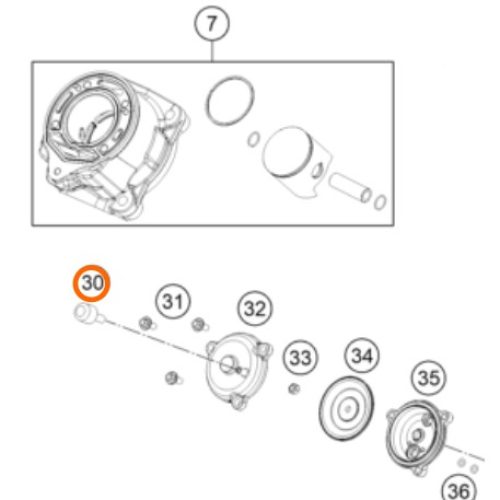 7

30

31

32

33

34

35

36