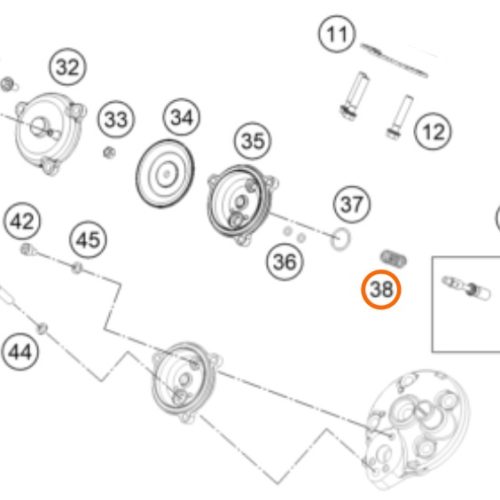 11
32
33
34
35
12
37
42
45
36
38
44