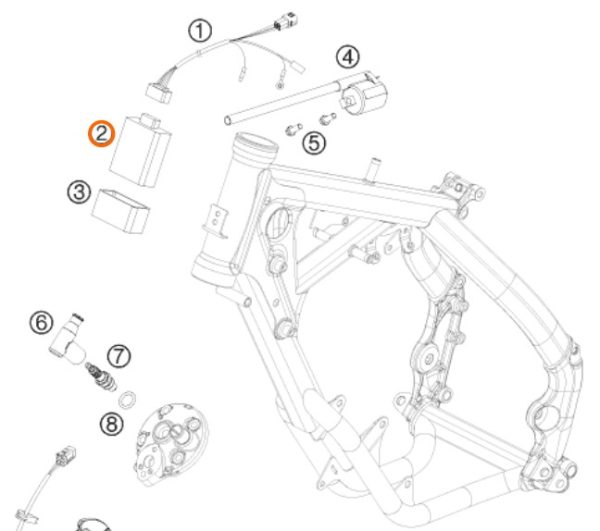 1
4
2
5
3
6
7
8