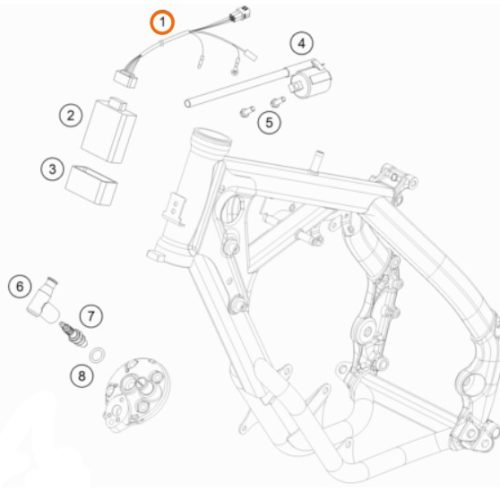 1
4
2
5
3
6
7
8