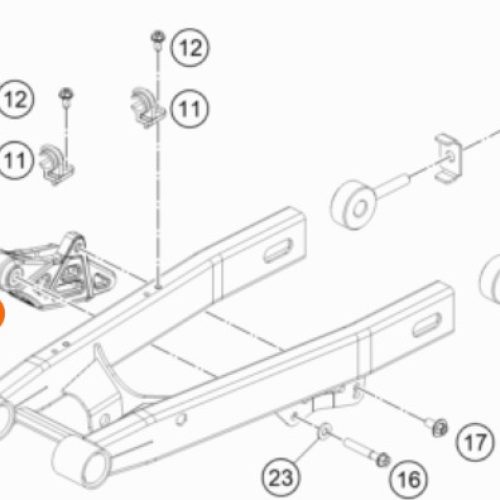 12
12
11
11
17
23
16