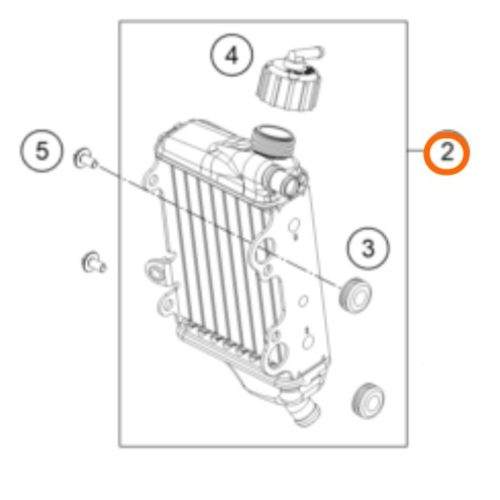 4
5
2
3