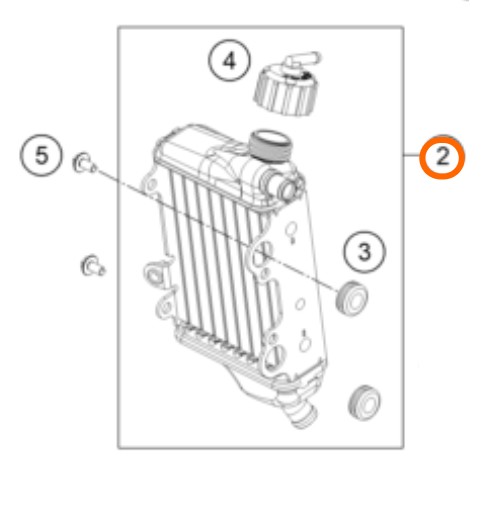 4
5
2
3