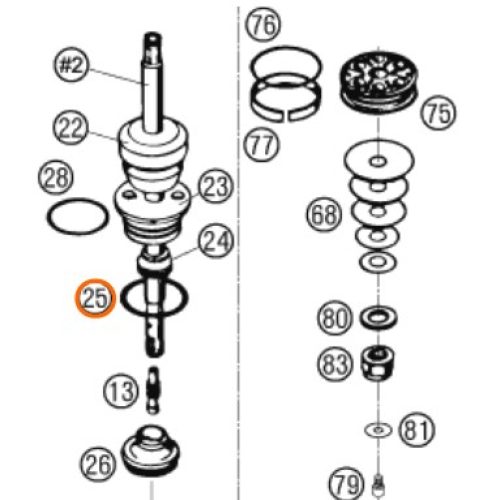 #2
22
28
23
24
25
13
26
76
77
75
68
80
83
81
79