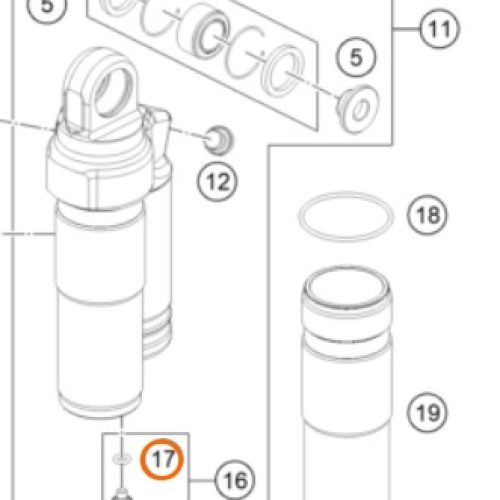 5
11
5
12
18
19
17
16