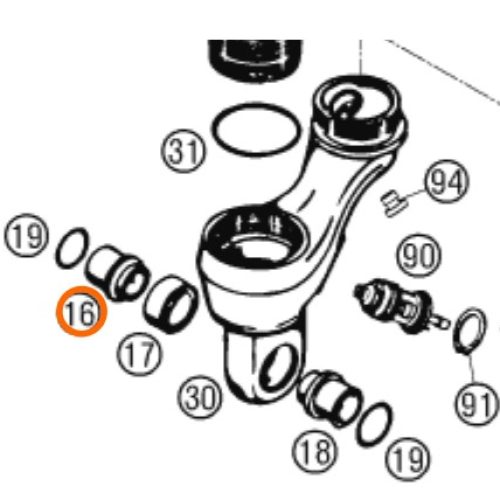 31
94
19
90
16
17
30
91
18
19