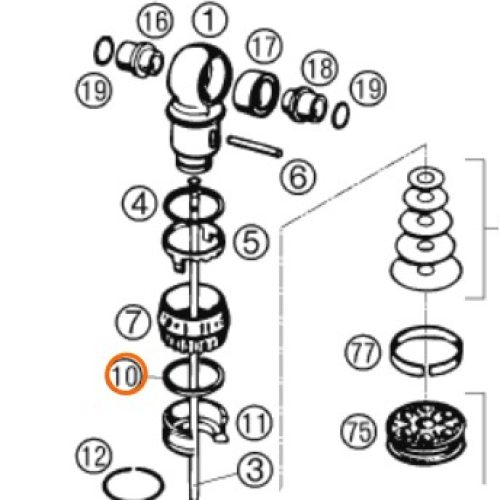 16
1
17
18
19
19
6
4
5
7
10
11
12
3
77
75