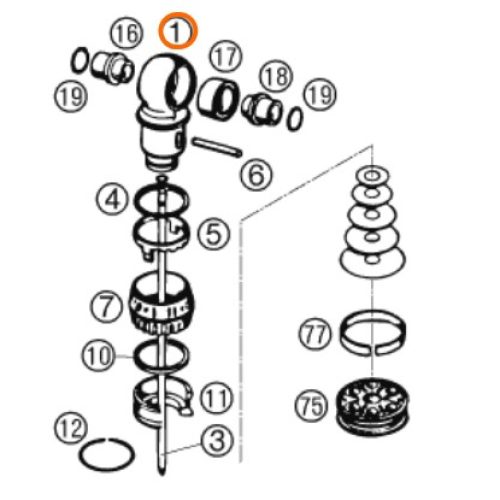 16
1
17
18
19
19
6
4
5
7
10
11
12
3
77
75