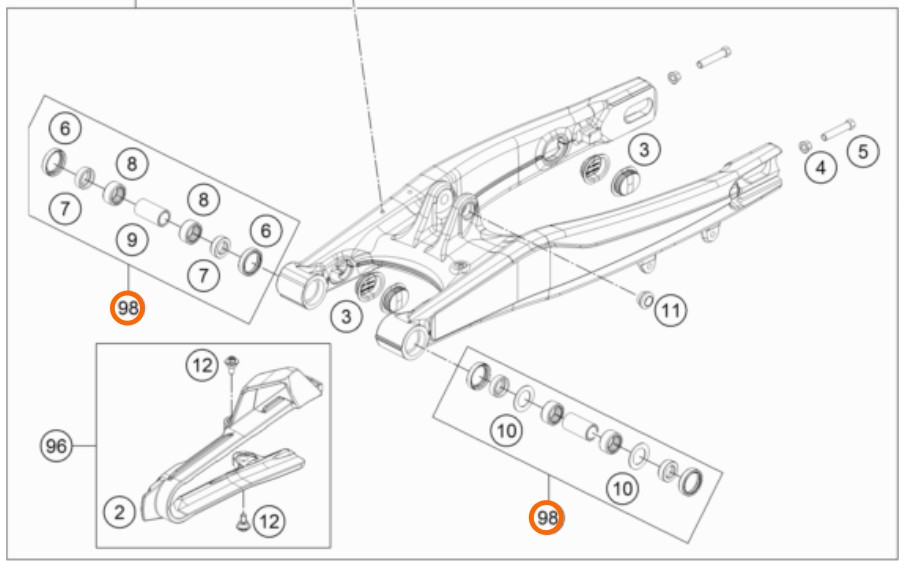 6
8
7
8
9
6
7
98
3
3
4
5
11
12
96
2
12
10
10
98