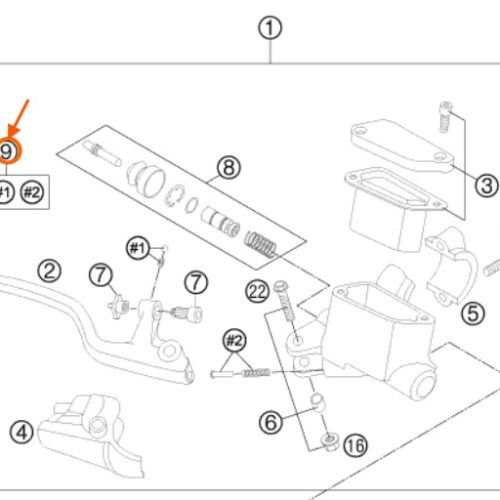 1
9
#1 #2
8
3
#1
2
7
7
22
5
#2
6
4
16