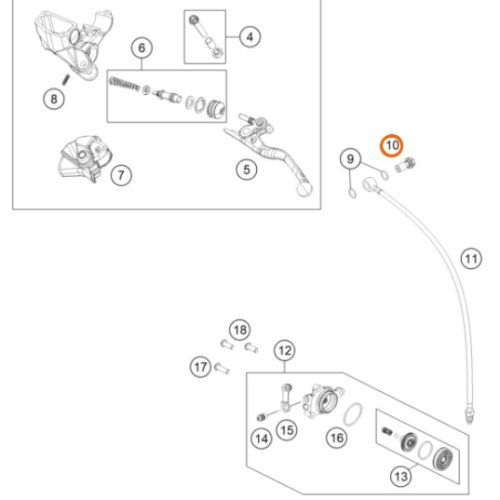 4
6
8
7
5
10
9
11
18
12
17
14
15
16
13